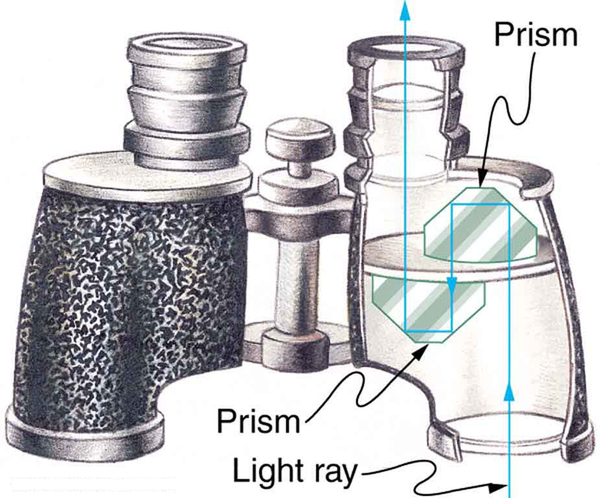 Prism

Prism

Light ray