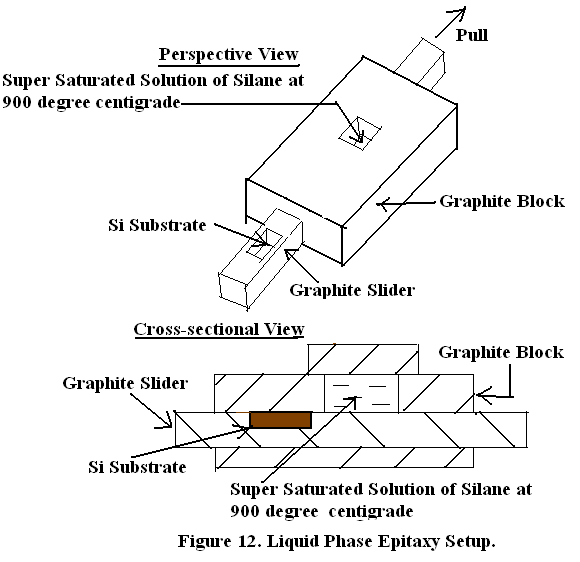 Pull

Perspective View

Super Saturated Solution of Silane at 900 degree centigrade

Graphite Block

Si Substrate

Graphite Slider

Cross-sectional View

Graphite Block

Graphite Slider

Si Substrate

Super Saturated Solution of Silane at 900 degree centigrade

Figure 12. Liquid Phase Epitaxy Setup.