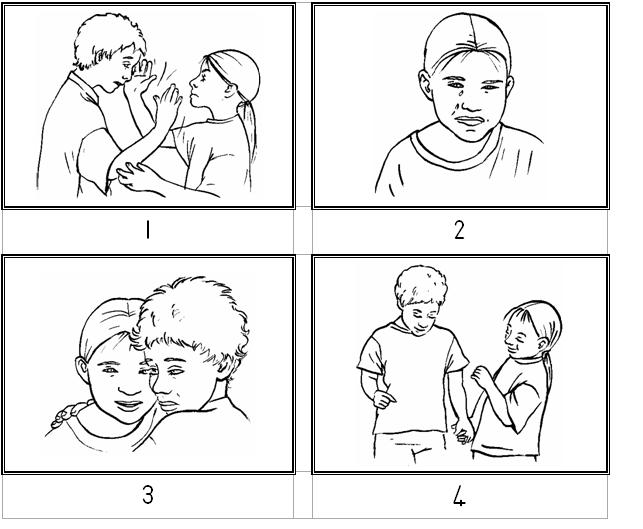 1

2

3

4