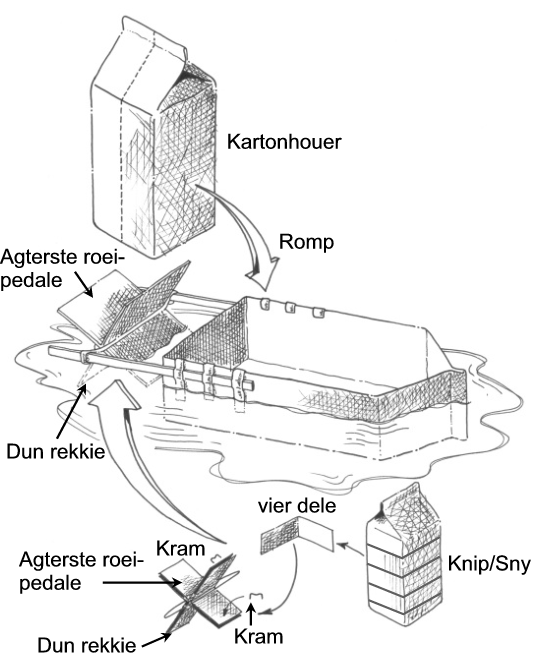 Kartonhouer

Romp

Agterste roeipedale

Dun rekkie

vier dele

Knip/Sny

Kram

Agterste roeipedale

Kram

Dun rekkie