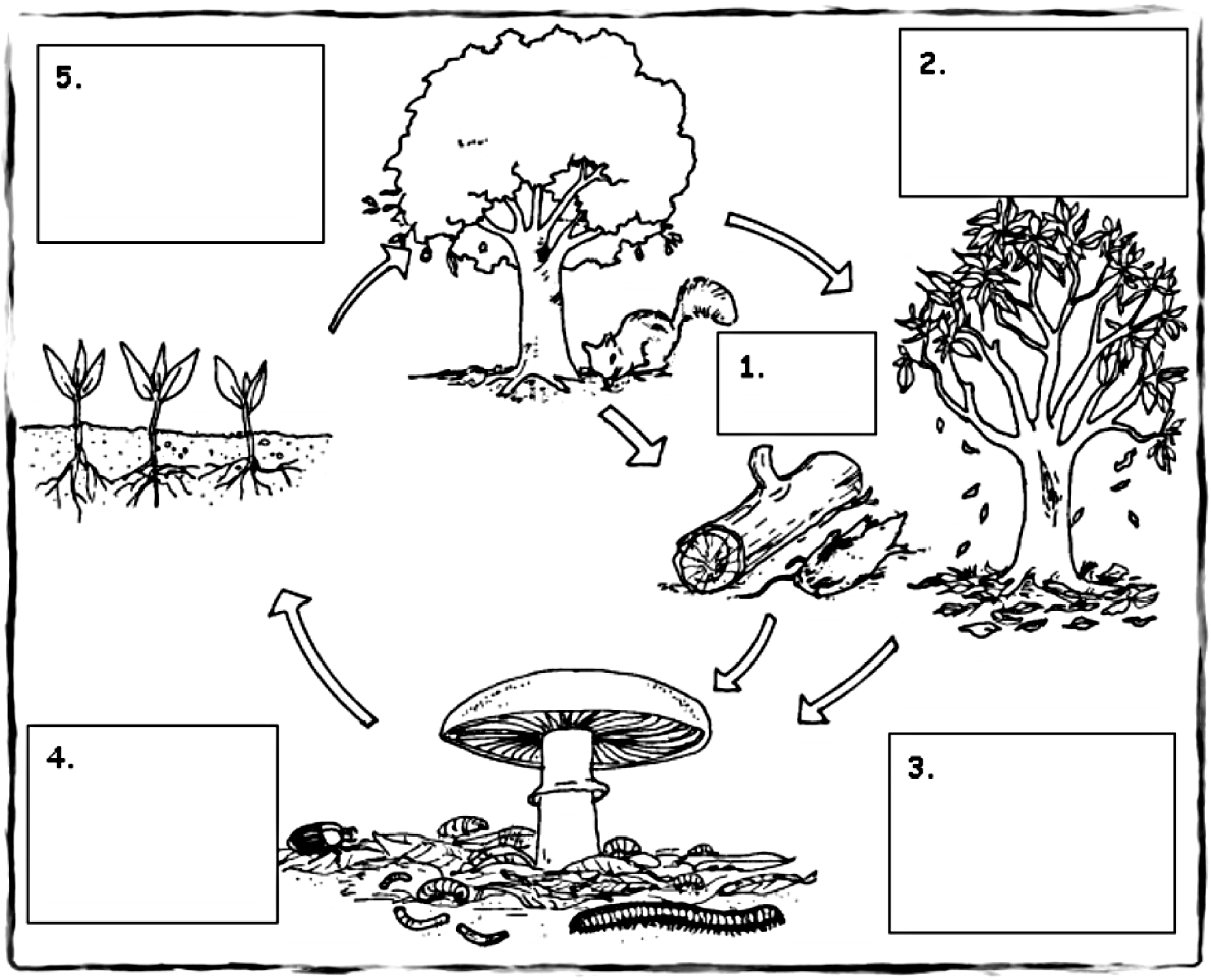 5.

2.

1.

4.

3.