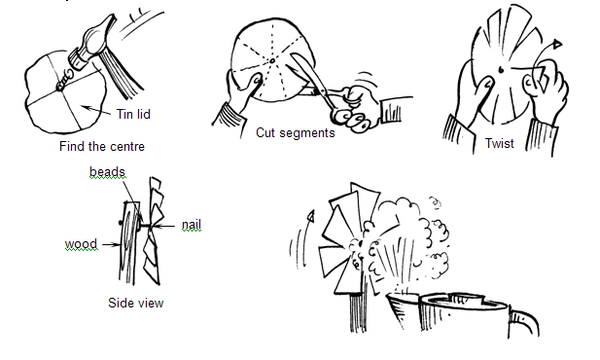 Tin lid

Find the centre

Cut segments

Twist

beads

nail

wood

Side view