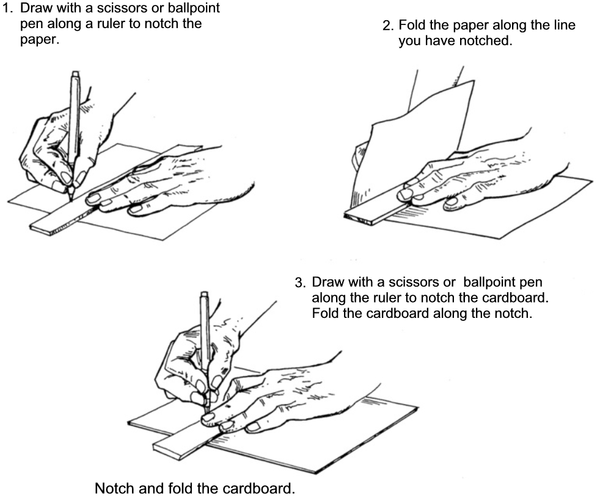 1. Draw with a scissors or ballpoint pen along a ruler to notch the paper.

2. Fold the paper along the line you have notched.

3. Draw with a scissors or ballpoint pen along the ruler to notch the cardboard. Fold the cardboard along the notch.

Notch and fold the cardboard.