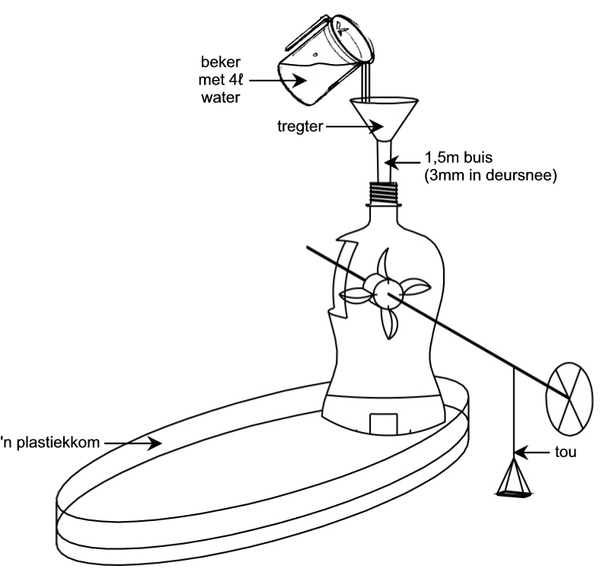 beker met 4ℓ water

tregter

1,5m buis (3mm in deursnee)

'n plastiekkom

tou