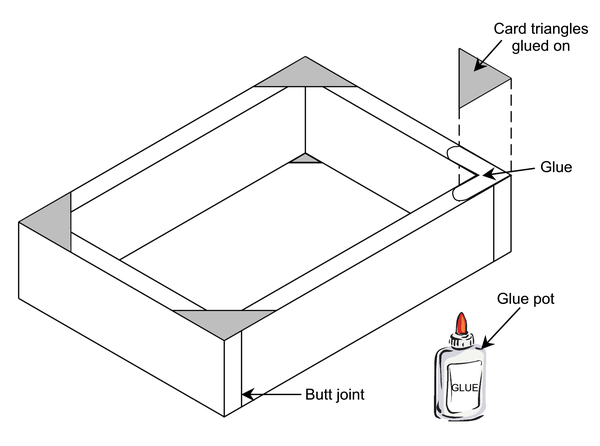 Card triangles glued on

Glue

Glue pot

GLUE

Butt joint