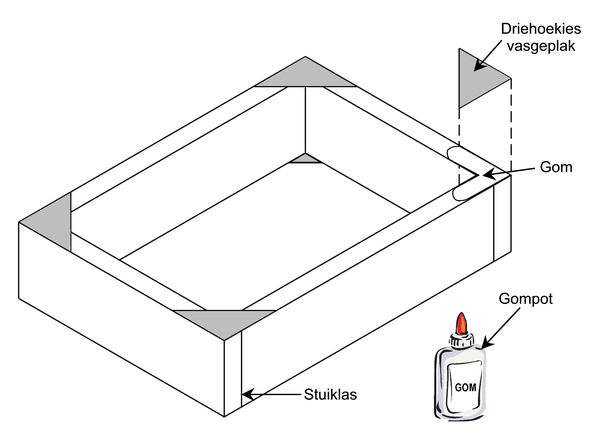 Driehoekies vasgeplak

Gom

Gompot

GOM

Stuiklas