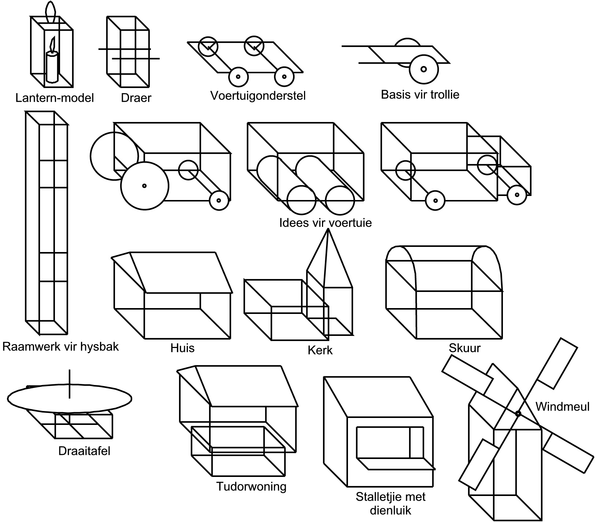 Lantern-model

Draer

Voertuigonderstel

Basis vir trollie

Idees vir voertuie

Raamwerk vir hysbak

Huis

Kerk

Skuur

Draaitafel

Tudorwoning

Stalletjie met dienluik

Windmeul