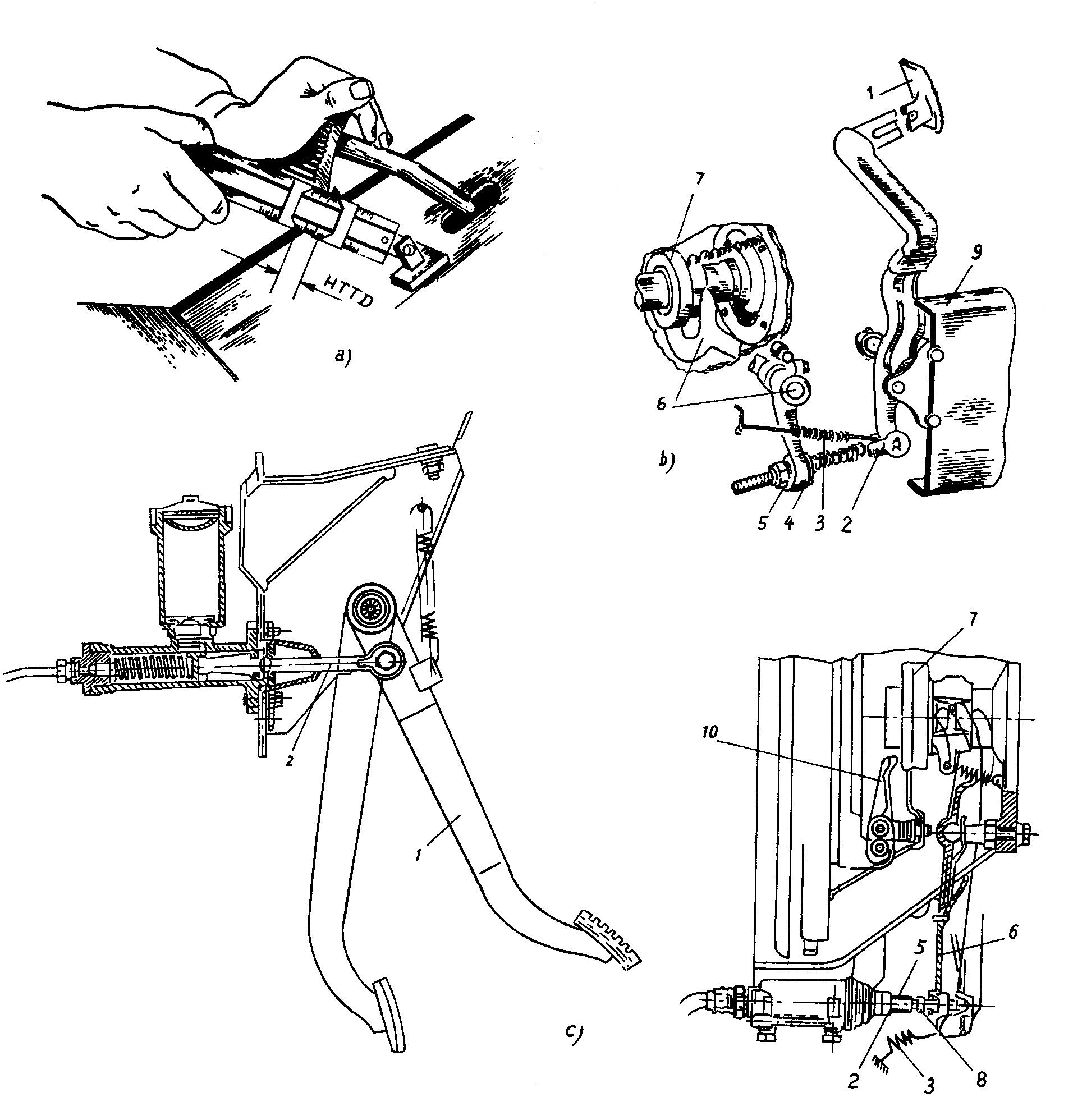 HTTD

a)

1

7

9

6

b)

5 4 3 2

2

1

c)

7

10

5

6

2

3

8